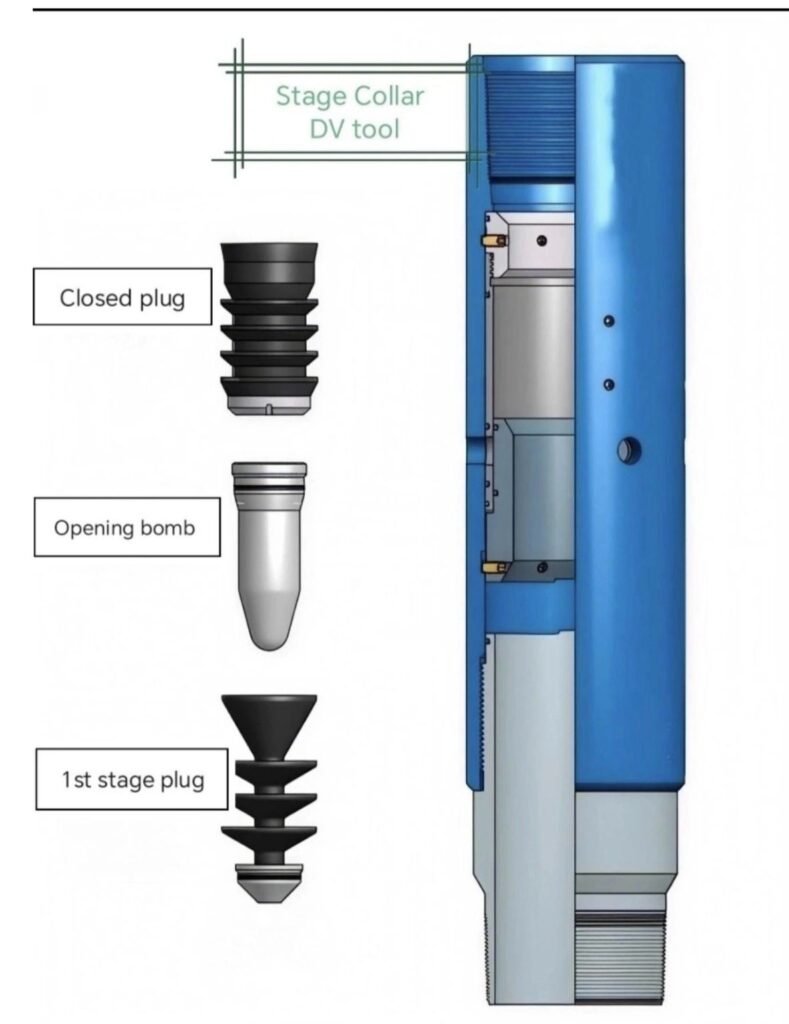 Stage Collar
DV tool

Closed plug

Opening bomb

1st stage plug