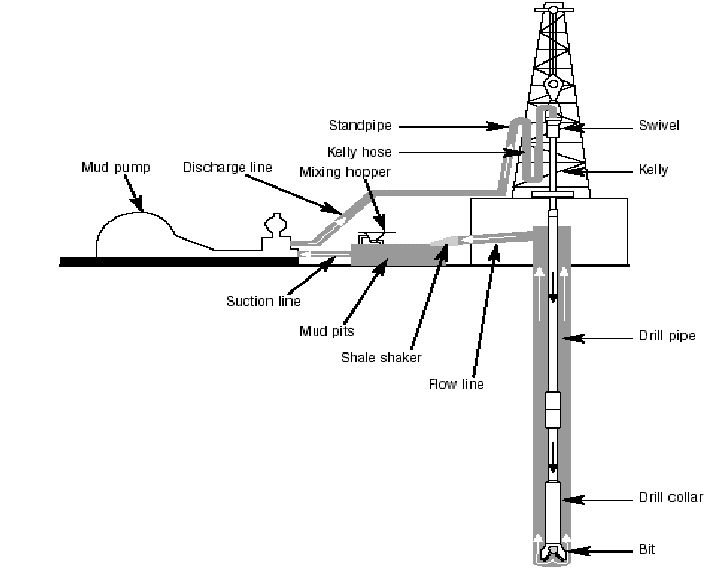 Standpipe
Swivel
Kelly hose
Mud pump
Discharge line
Mixing hopper
Kelly
Suction line
Mud pits
Shale shaker
Flow line
Drill pipe
Drill collar
Bit